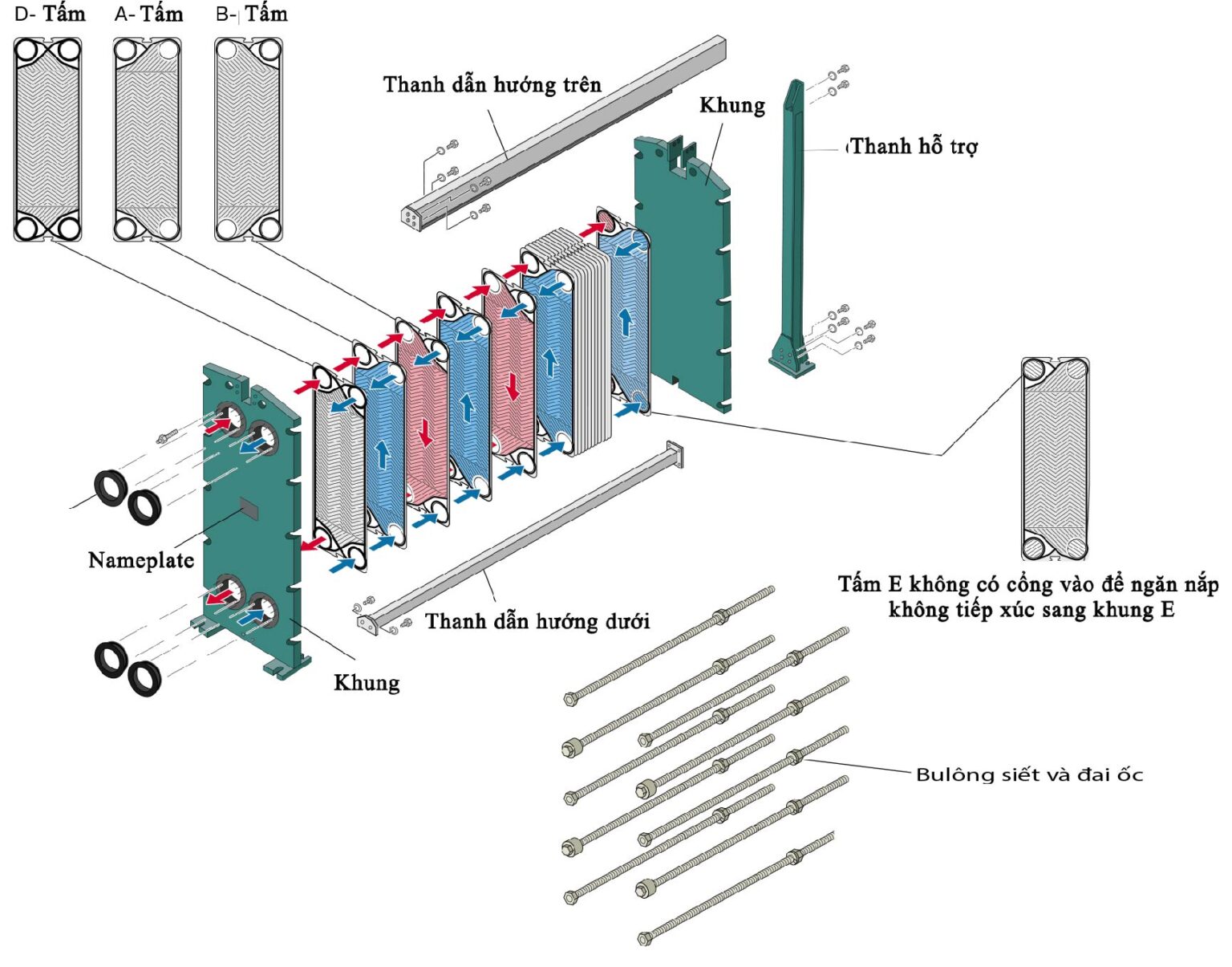 D- Tấm

A- Tấm

B- Tấm

Thanh dẫn hướng trên

Khung

Thanh hỗ trợ

Nameplate

Thanh dẫn hướng dưới

Khung

Tấm E không có cổng vào để ngăn nắp không tiếp xúc sang khung E

Bulông siết và đai ốc